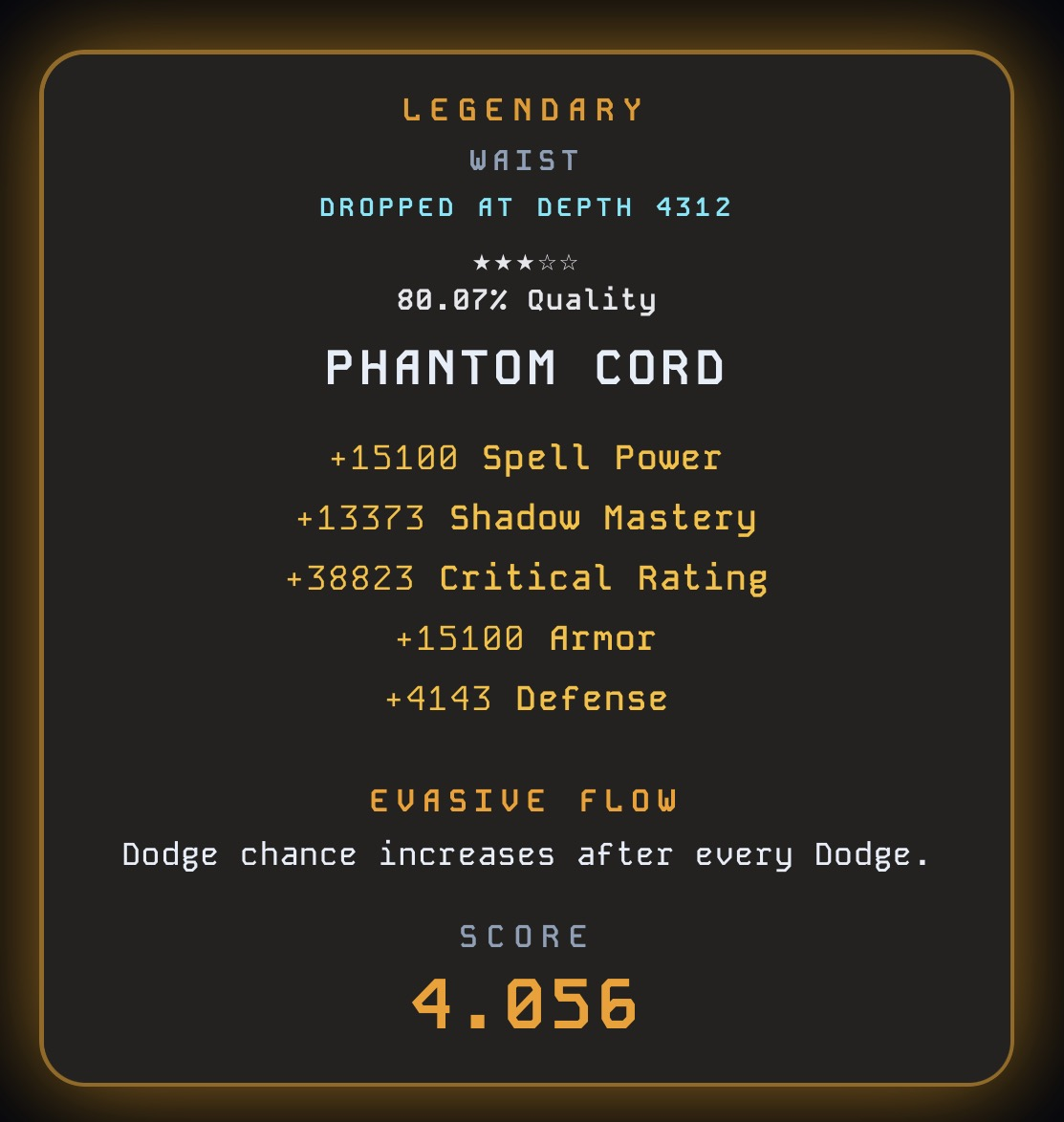 LEGENDARY
WAIST
DROPPED AT DEPTH 4312

★★★☆☆
80.07% Quality

PHANTOM CORD

+15100 Spell Power
+13373 Shadow Mastery
+38823 Critical Rating
+15100 Armor
+4143 Defense

EVASIVE FLOW
Dodge chance increases after every Dodge.

SCORE
4.056